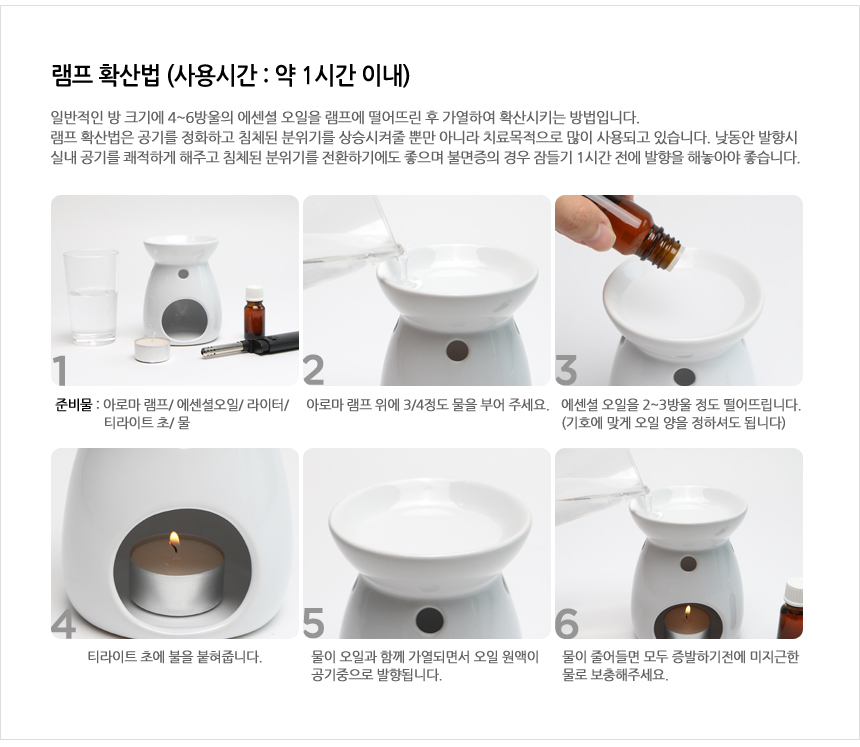 램프 확산법 (사용시간 : 약 1시간 이내)

일반적인 방 크기에 4~6방울의 에센셜 오일을 램프에 떨어뜨린 후 가열하여 확산시키는 방법입니다.
램프 확산법은 공기를 정화하고 침체된 분위기를 상승시켜줄 뿐만 아니라 치료목적으로 많이 사용되고 있습니다. 낮동안 발향시 실내 공기를 쾌적하게 해주고 침체된 분위기를 전환하기에도 좋으며 불면증의 경우 잠들기 1시간 전에 발향을 해놓아야 좋습니다.

1

준비물 : 아로마 램프/ 에센셜오일/ 라이터/ 티라이트 초/ 물

2

아로마 램프 위에 3/4정도 물을 부어 주세요.

3

에센셜 오일을 2~3방울 정도 떨어뜨립니다. (기호에 맞게 오일 양을 정하셔도 됩니다)

4

티라이트 초에 불을 붙혀줍니다.

5

물이 오일과 함께 가열되면서 오일 원액이 공기중으로 발향됩니다.

6

물이 줄어들면 모두 증발하기전에 미지근한 물로 보충해주세요.